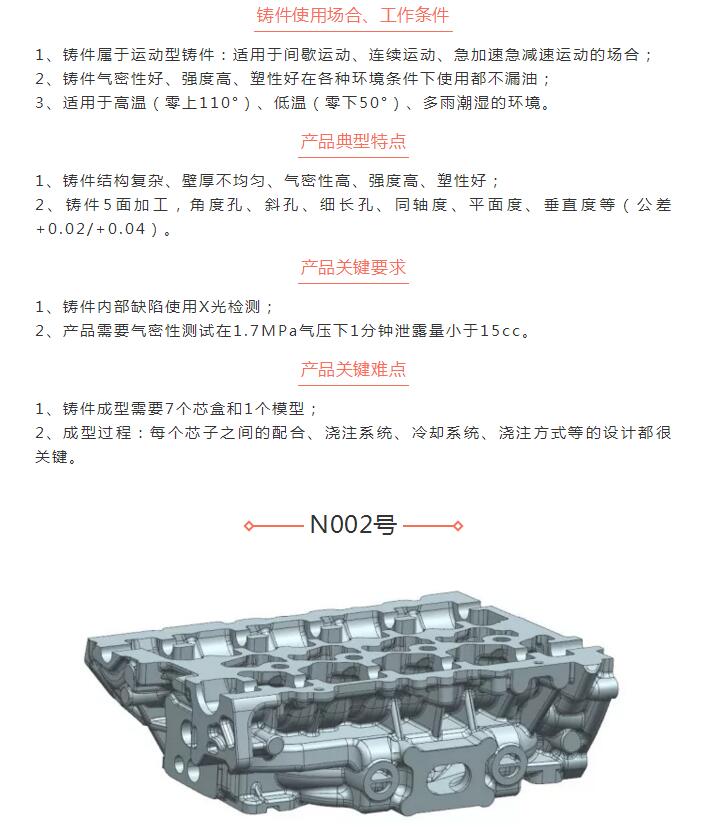 铸件使用场合、工作条件

1、铸件属于运动型铸件：适用于间歇运动、连续运动、急加速急减速运动的场合；
2、铸件气密性好、强度高、塑性好在各种环境条件下使用都不漏油；
3、适用于高温（零上110°）、低温（零下50°）、多雨潮湿的环境。

产品典型特点

1、铸件结构复杂、壁厚不均匀、气密性高、强度高、塑性好；
2、铸件5面加工，角度孔、斜孔、细长孔、同轴度、平面度、垂直度等（公差+0.02/+0.04）。

产品关键要求

1、铸件内部缺陷使用X光检测；
2、产品需要气密性测试在1.7MPa气压下1分钟泄露量小于15cc。

产品关键难点

1、铸件成型需要7个芯盒和1个模型；
2、成型过程：每个芯子之间的配合、浇注系统、冷却系统、浇注方式等的设计都很关键。

N002号