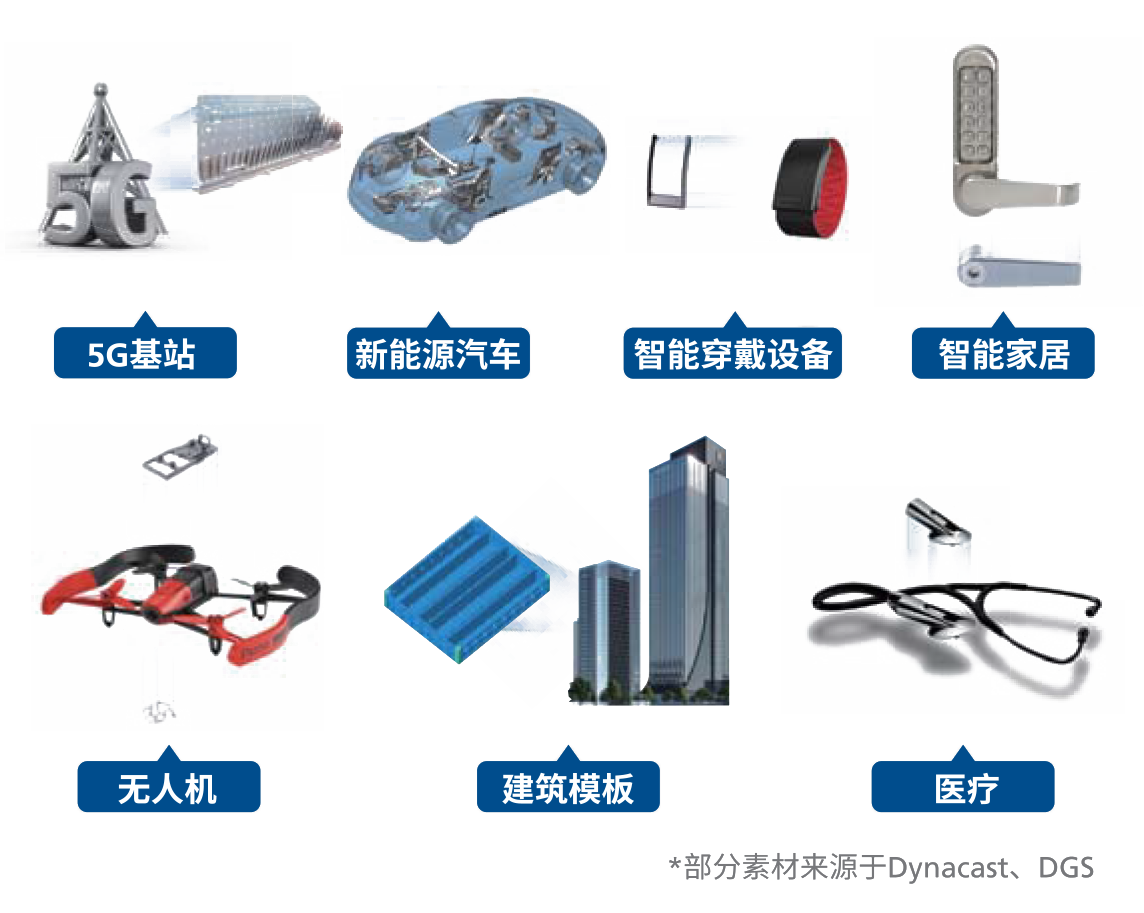 5G

5G基站

新能源汽车

智能穿戴设备

智能家居

无人机

建筑模板

医疗

*部分素材来源于Dynacast、DGS